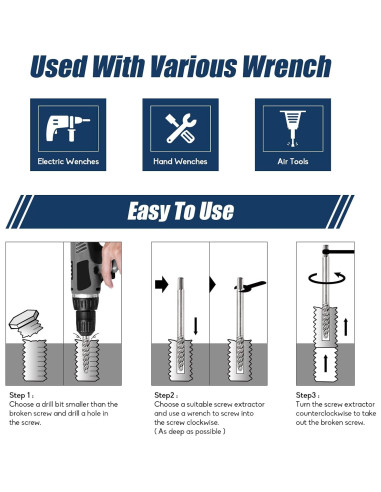 Used With Various Wrench

Electric Wenches

Hand Wenches

Air Tools

Easy To Use

Step 1 :
Choose a drill bit smaller than the broken screw and drill a hole in the screw.

Step2 :
Choose a suitable screw extractor and use a wrench to screw into the screw clockwise.
( As deep as possible )

Step3 :
Turn the screw extractor counterclockwise to take out the broken screw.