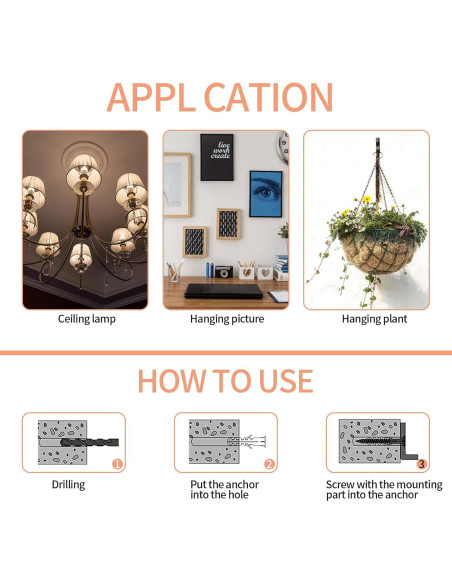 APPL CATION

live work create

Ceiling lamp

Hanging picture

Hanging plant

HOW TO USE

1

Drilling

2

Put the anchor into the hole

3

Screw with the mounting part into the anchor