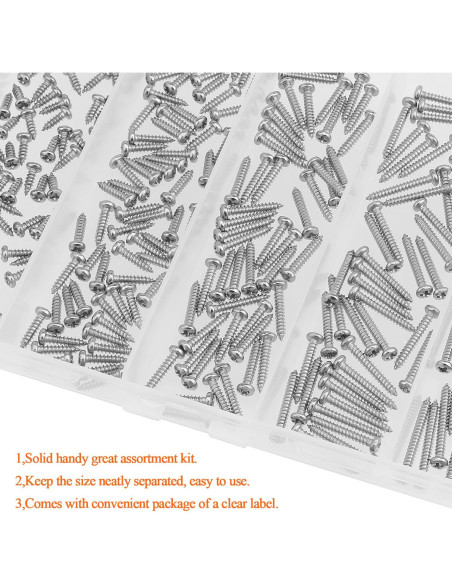 1,Solid handy great assortment kit.

2,Keep the size neatly separated, easy to use.

3,Comes with convenient package of a clear label.