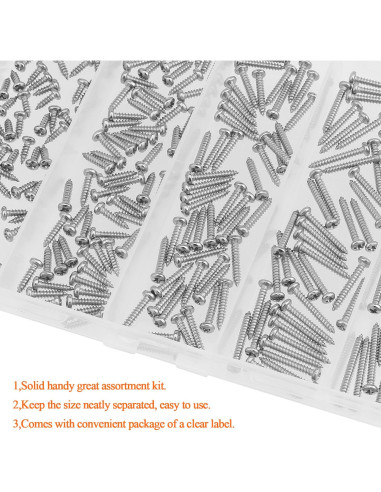 1,Solid handy great assortment kit.

2,Keep the size neatly separated, easy to use.

3,Comes with convenient package of a clear label.