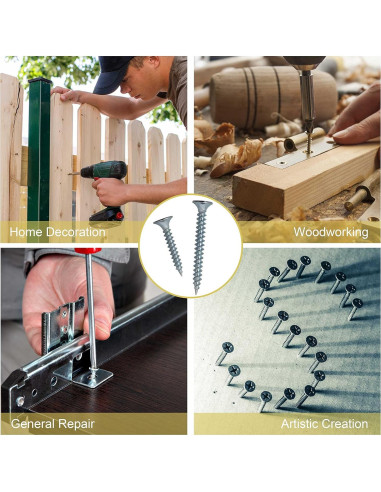 Home Decoration

Woodworking

General Repair

Artistic Creation