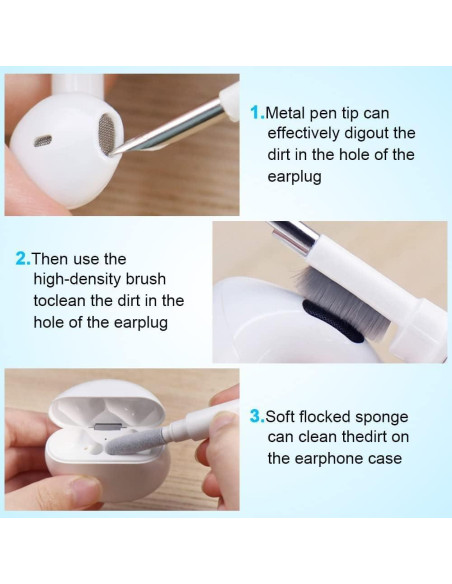 1.Metal pen tip can effectively digout the dirt in the hole of the earplug

2.Then use the high-density brush toclean the dirt in the hole of the earplug

3.Soft flocked sponge can clean thedirt on the earphone case