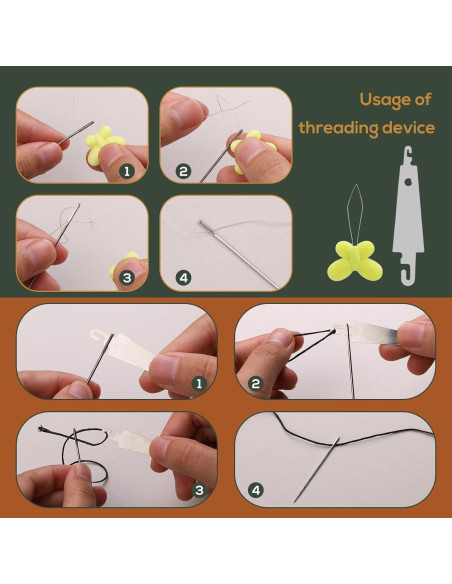 1
2
Usage of threading device
3
4
1
2
3
4