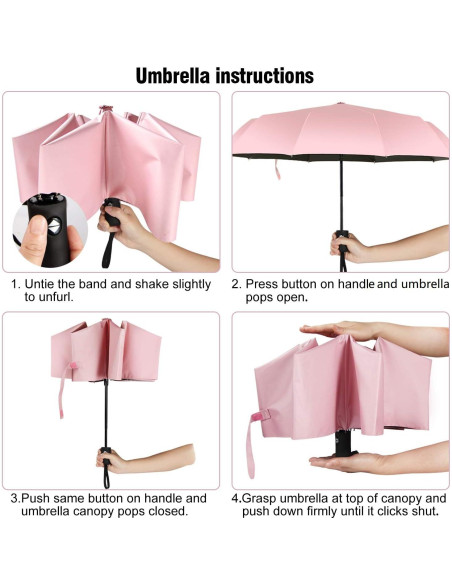 Umbrella instructions

1. Untie the band and shake slightly to unfurl.

2. Press button on handle and umbrella pops open.

3.Push same button on handle and umbrella canopy pops closed.

4.Grasp umbrella at top of canopy and push down firmly until it clicks shut.