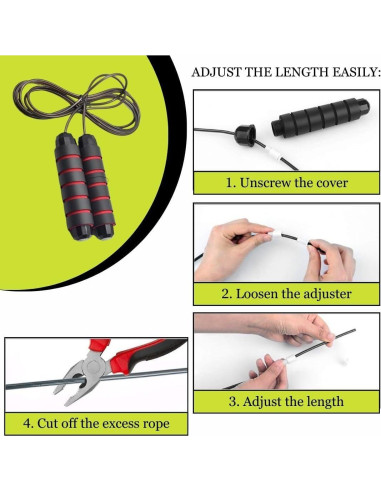 ADJUST THE LENGTH EASILY:

1. Unscrew the cover

2. Loosen the adjuster

3. Adjust the length

4. Cut off the excess rope