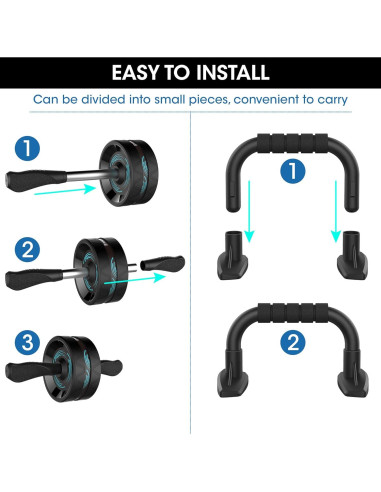 EASY TO INSTALL

Can be divided into small pieces, convenient to carry

1

2

3

1

2