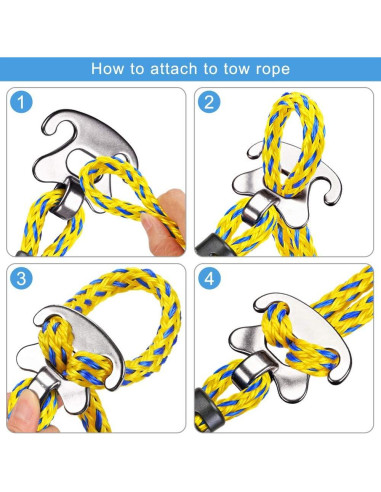 How to attach to tow rope

1

2

3

4