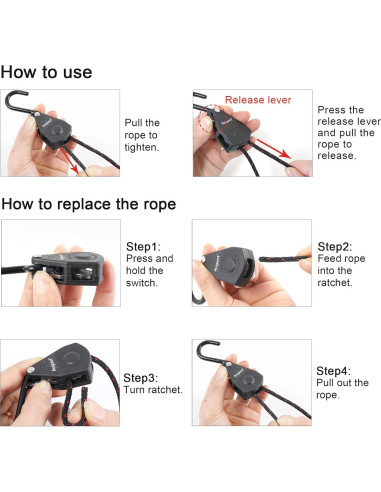 How to use

Pull the rope to tighten.

Release lever

Press the release lever and pull the rope to release.

How to replace the rope

Step1: Press and hold the switch.

Step2: Feed rope into the ratchet.

Step3: Turn ratchet.

Step4: Pull out the rope.