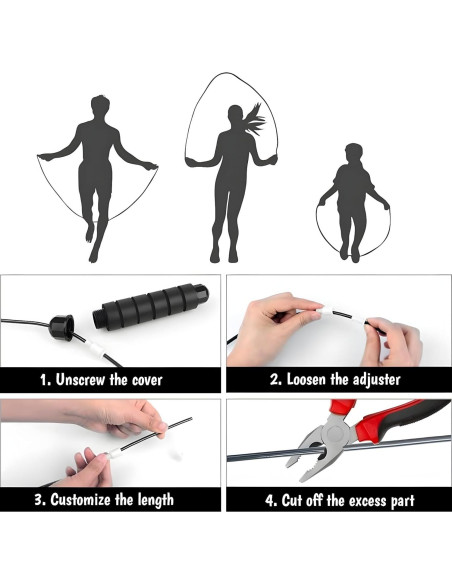 1. Unscrew the cover

2. Loosen the adjuster

3. Customize the length

4. Cut off the excess part