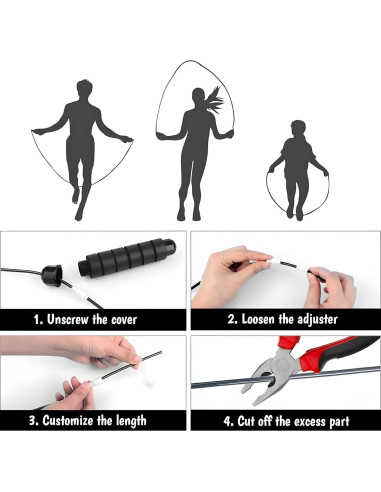 1. Unscrew the cover

2. Loosen the adjuster

3. Customize the length

4. Cut off the excess part