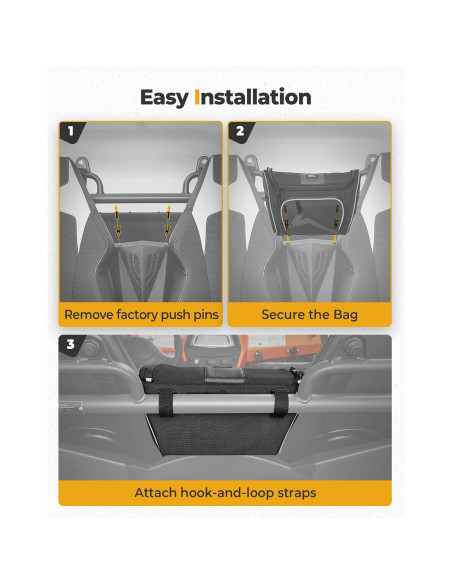 Easy Installation

1

Remove factory push pins

2

Secure the Bag

3

Attach hook-and-loop straps