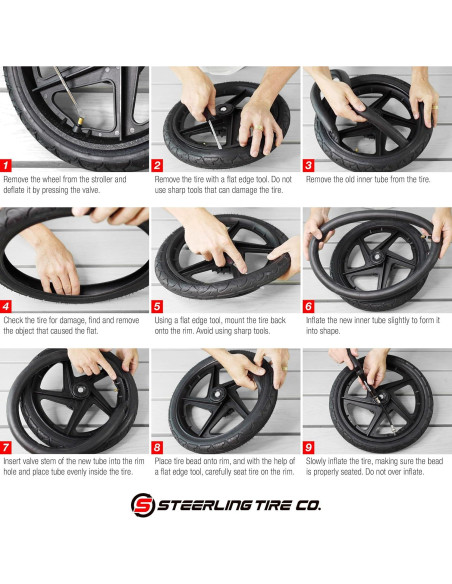 1
Remove the wheel from the stroller and deflate it by pressing the valve.

2
Remove the tire with a flat edge tool. Do not use sharp tools that can damage the tire.

3
Remove the old inner tube from the tire.

4
Check the tire for damage, find and remove the object that caused the flat.

5
Using a flat edge tool, mount the tire back onto the rim. Avoid using sharp tools.

6
Inflate the new inner tube slightly to form it into shape.

7
Insert valve stem of the new tube into the rim hole and place tube evenly inside the tire.

8
Place tire bead onto rim, and with the help of a flat edge tool, carefully seat tire on the rim.

9
Slowly inflate the tire, making sure the bead is properly seated. Do not over inflate.

S STEERLING TIRE CO.