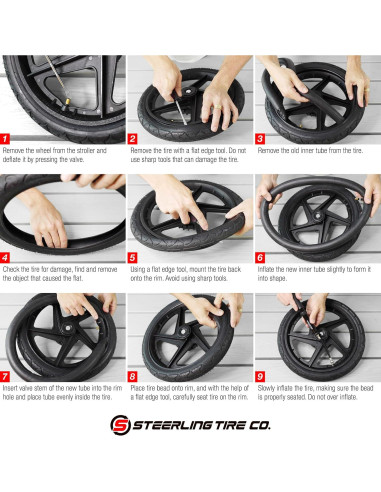 1
Remove the wheel from the stroller and deflate it by pressing the valve.

2
Remove the tire with a flat edge tool. Do not use sharp tools that can damage the tire.

3
Remove the old inner tube from the tire.

4
Check the tire for damage, find and remove the object that caused the flat.

5
Using a flat edge tool, mount the tire back onto the rim. Avoid using sharp tools.

6
Inflate the new inner tube slightly to form it into shape.

7
Insert valve stem of the new tube into the rim hole and place tube evenly inside the tire.

8
Place tire bead onto rim, and with the help of a flat edge tool, carefully seat tire on the rim.

9
Slowly inflate the tire, making sure the bead is properly seated. Do not over inflate.

S STEERLING TIRE CO.