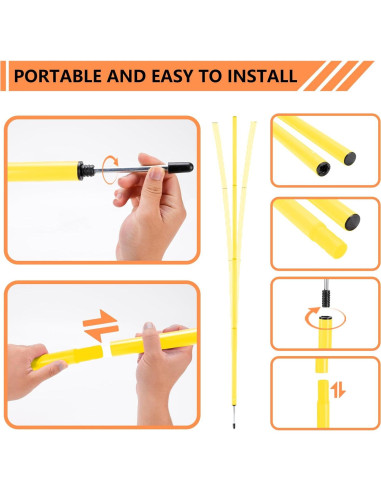 PORTABLE AND EASY TO INSTALL