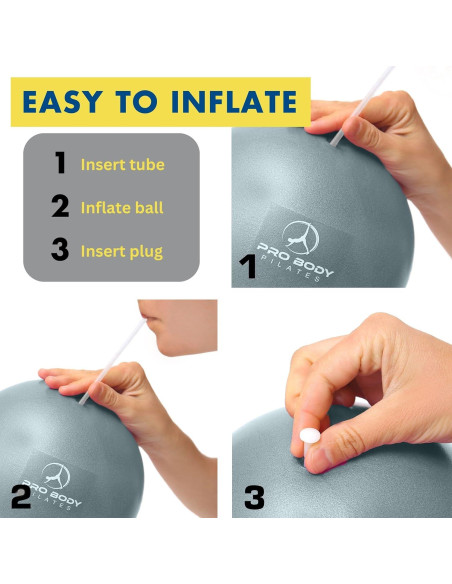 EASY TO INFLATE

1 Insert tube

2 Inflate ball

3 Insert plug

PRO BODY PILATES

1

PRO BODY PILATES

2

3