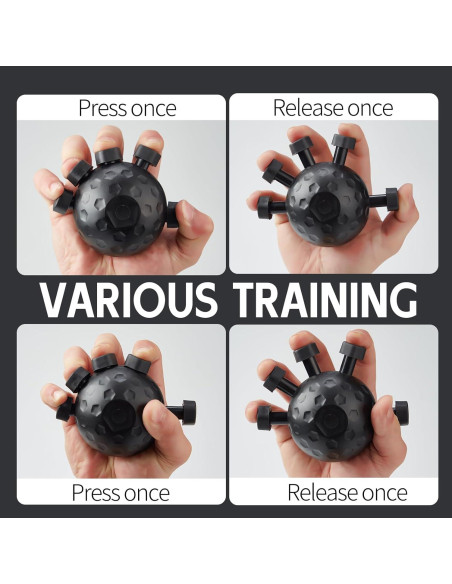 Press once

Release once

VARIOUS TRAINING

Press once

Release once