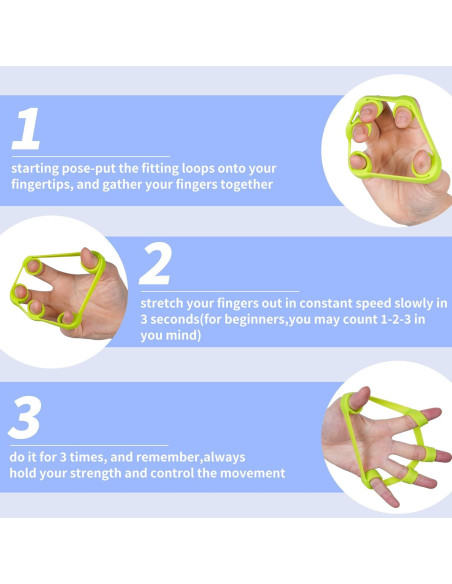 1

starting pose-put the fitting loops onto your fingertips, and gather your fingers together

2

stretch your fingers out in constant speed slowly in 3 seconds(for beginners,you may count 1-2-3 in you mind)

3

do it for 3 times, and remember,always hold your strength and control the movement