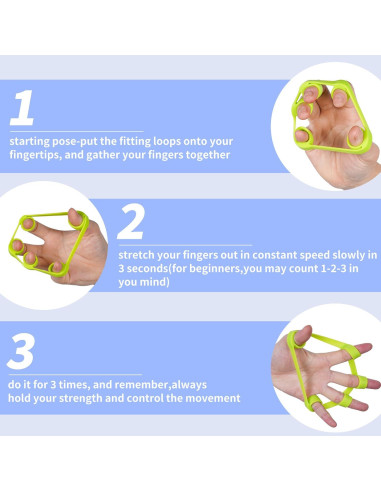 1

starting pose-put the fitting loops onto your fingertips, and gather your fingers together

2

stretch your fingers out in constant speed slowly in 3 seconds(for beginners,you may count 1-2-3 in you mind)

3

do it for 3 times, and remember,always hold your strength and control the movement