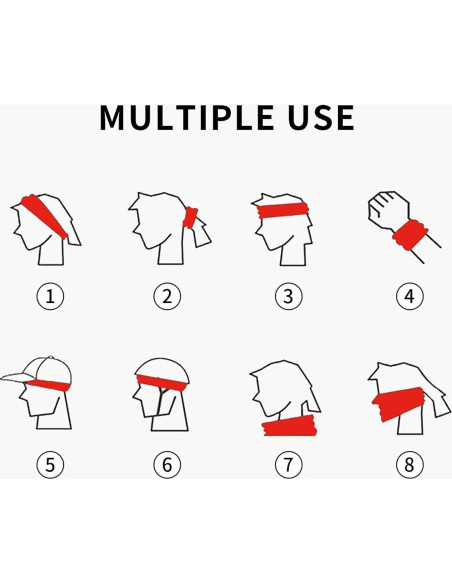 MULTIPLE USE

1

2

3

4

5

6

7

8