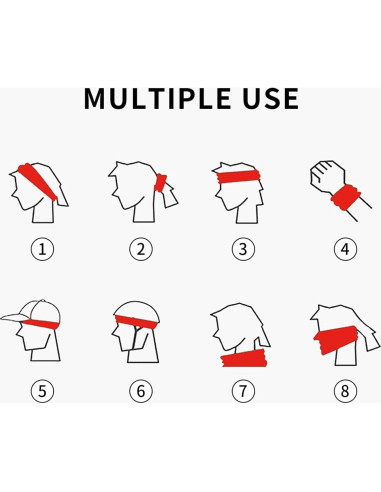 MULTIPLE USE

①
②
③
④
⑤
⑥
⑦
⑧