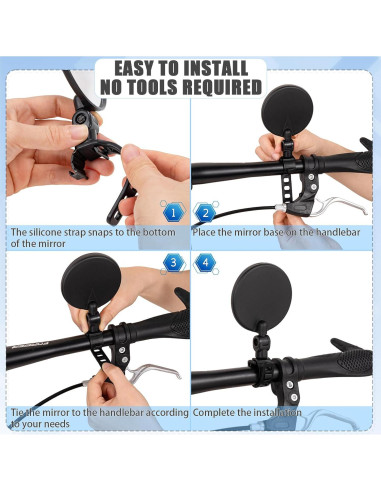 EASY TO INSTALL
NO TOOLS REQUIRED

1

The silicone strap snaps to the bottom of the mirror

2

Place the mirror base on the handlebar

3

Tie the mirror to the handlebar according to your needs

4

Complete the installation