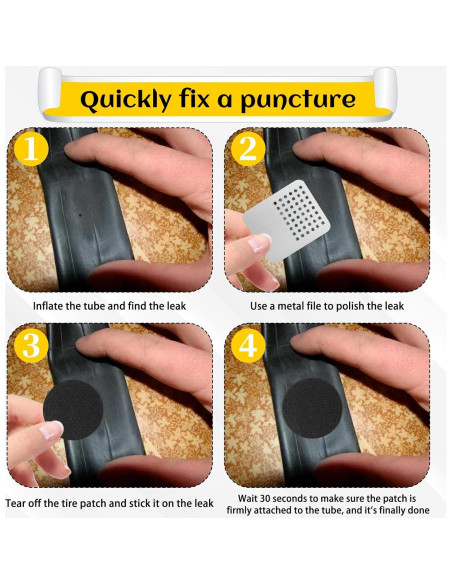 Quickly fix a puncture

1

Inflate the tube and find the leak

2

Use a metal file to polish the leak

3

Tear off the tire patch and stick it on the leak

4

Wait 30 seconds to make sure the patch is firmly attached to the tube, and it's finally done