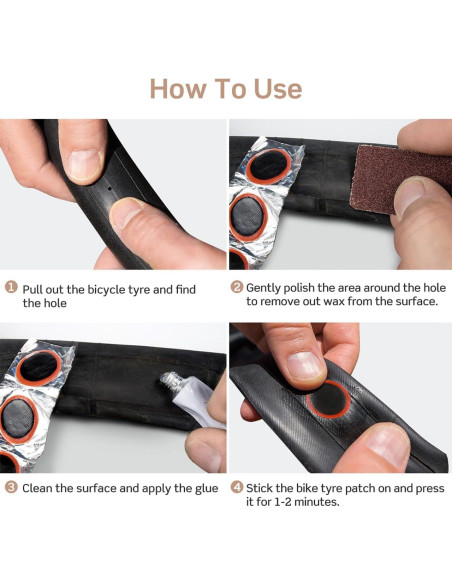 How To Use

1 Pull out the bicycle tyre and find the hole

2 Gently polish the area around the hole to remove out wax from the surface.

3 Clean the surface and apply the glue

4 Stick the bike tyre patch on and press it for 1-2 minutes.