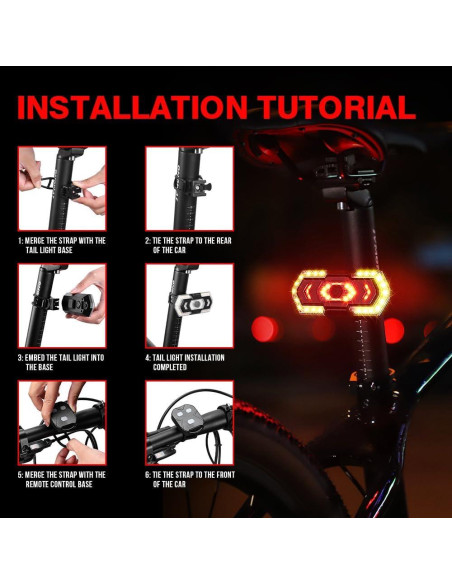 INSTALLATION TUTORIAL

1: MERGE THE STRAP WITH THE TAIL LIGHT BASE

2: TIE THE STRAP TO THE REAR OF THE CAR

3: EMBED THE TAIL LIGHT INTO THE BASE

4: TAIL LIGHT INSTALLATION COMPLETED

5: MERGE THE STRAP WITH THE REMOTE CONTROL BASE

6: TIE THE STRAP TO THE FRONT OF THE CAR