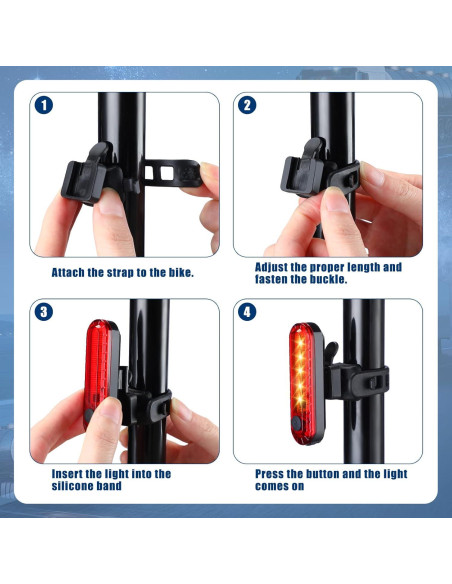 1

Attach the strap to the bike.

2

Adjust the proper length and fasten the buckle.

3

Insert the light into the silicone band

4

Press the button and the light comes on