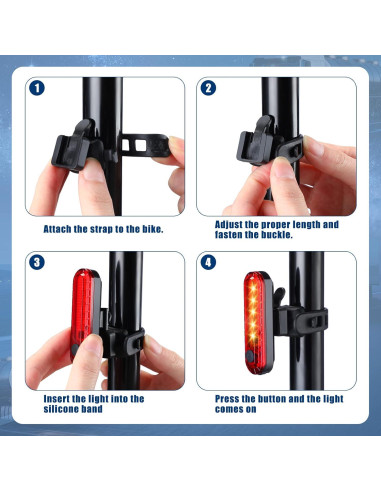 1

Attach the strap to the bike.

2

Adjust the proper length and fasten the buckle.

3

Insert the light into the silicone band

4

Press the button and the light comes on