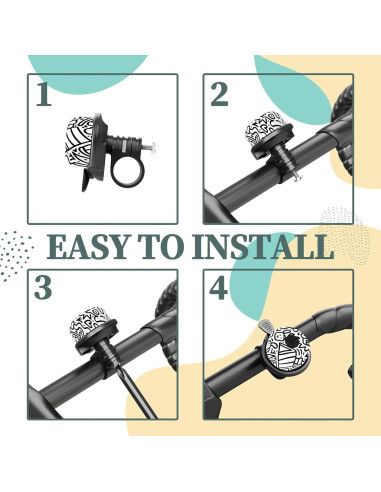 1

2

EASY TO INSTALL

3

4