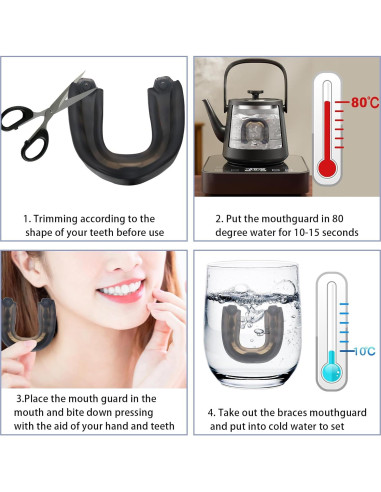 1. Trimming according to the shape of your teeth before use

80°C

2. Put the mouthguard in 80 degree water for 10-15 seconds

3.Place the mouth guard in the mouth and bite down pressing with the aid of your hand and teeth

10°C

4. Take out the braces mouthguard and put into cold water to set