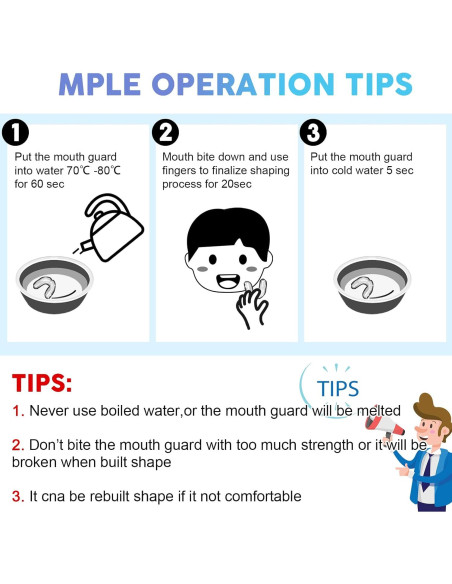 MPLE OPERATION TIPS

1
Put the mouth guard into water 70℃ -80℃ for 60 sec

2
Mouth bite down and use fingers to finalize shaping process for 20sec

3
Put the mouth guard into cold water 5 sec

TIPS:

TIPS

1. Never use boiled water,or the mouth guard will be melted

2. Don't bite the mouth guard with too much strength or it will be broken when built shape

3. It cna be rebuilt shape if it not comfortable