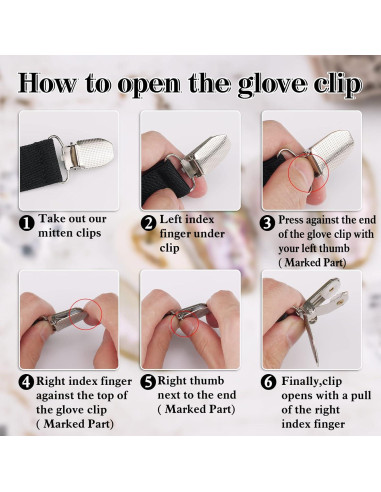 How to open the glove clip

1 Take out our mitten clips

2 Left index finger under clip

3 Press against the end of the glove clip with your left thumb ( Marked Part)

4 Right index finger against the top of the glove clip ( Marked Part)

5 Right thumb next to the end ( Marked Part)

6 Finally,clip opens with a pull of the right index finger