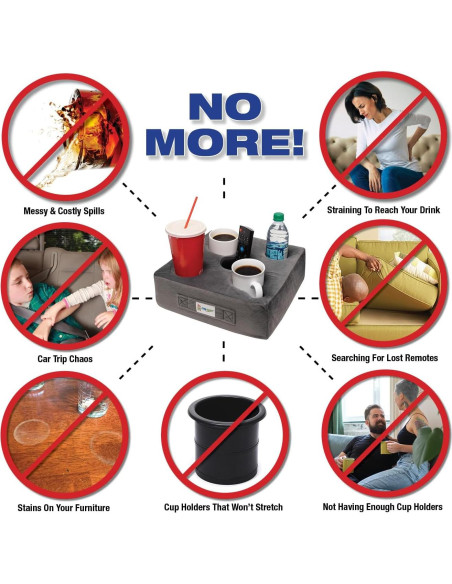 NO MORE!

Messy & Costly Spills

Straining To Reach Your Drink

Car Trip Chaos

Searching For Lost Remotes

Stains On Your Furniture

Cup Holders That Won't Stretch

Not Having Enough Cup Holders