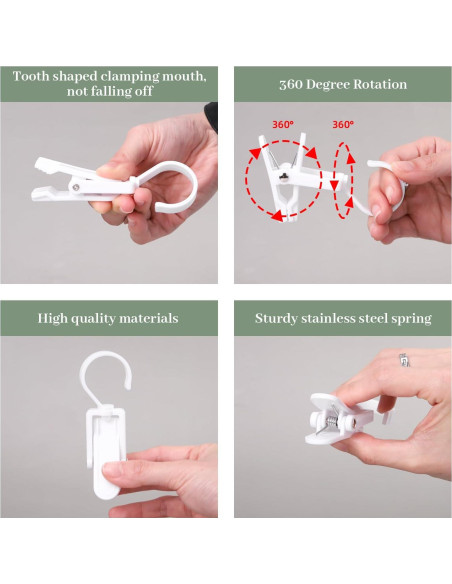 Tooth shaped clamping mouth, not falling off

360 Degree Rotation

360°

360°

High quality materials

Sturdy stainless steel spring