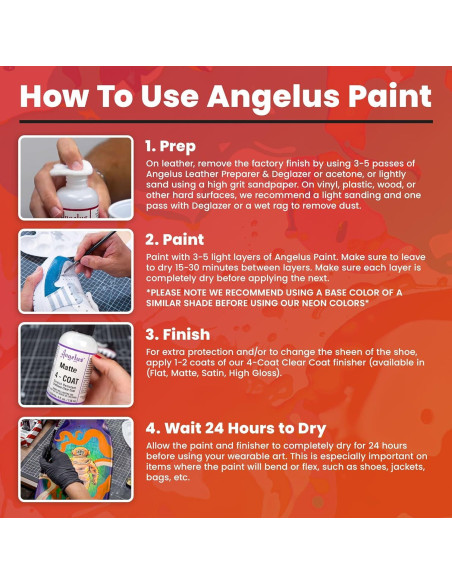 How To Use Angelus Paint

1. Prep

On leather, remove the factory finish by using 3-5 passes of Angelus Leather Preparer & Deglazer or acetone, or lightly sand using a high grit sandpaper. On vinyl, plastic, wood, or other hard surfaces, we recommend a light sanding and one pass with Deglazer or a wet rag to remove dust.

2. Paint

Paint with 3-5 light layers of Angelus Paint. Make sure to leave to dry 15-30 minutes between layers. Make sure each layer is completely dry before applying the next.

*PLEASE NOTE WE RECOMMEND USING A BASE COLOR OF A SIMILAR SHADE BEFORE USING OUR NEON COLORS*

Angelus
Matte
4 - COAT

3. Finish

For extra protection and/or to change the sheen of the shoe, apply 1-2 coats of our 4-Coat Clear Coat finisher (available in (Flat, Matte, Satin, High Gloss).

4. Wait 24 Hours to Dry

Allow the paint and finisher to completely dry for 24 hours before using your wearable art. This is especially important on items where the paint will bend or flex, such as shoes, jackets, bags, etc.