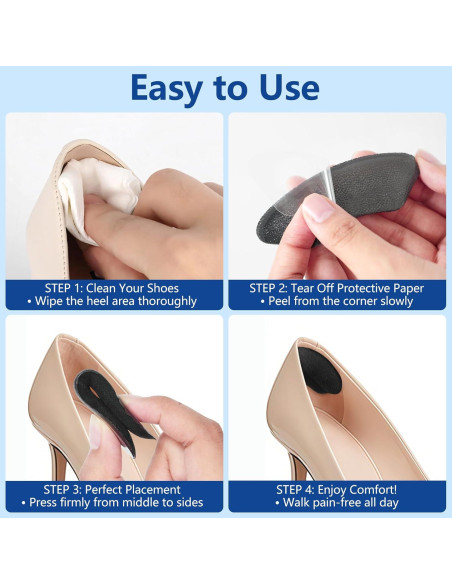 Easy to Use

STEP 1: Clean Your Shoes
• Wipe the heel area thoroughly

STEP 2: Tear Off Protective Paper
• Peel from the corner slowly

STEP 3: Perfect Placement
• Press firmly from middle to sides

STEP 4: Enjoy Comfort!
• Walk pain-free all day