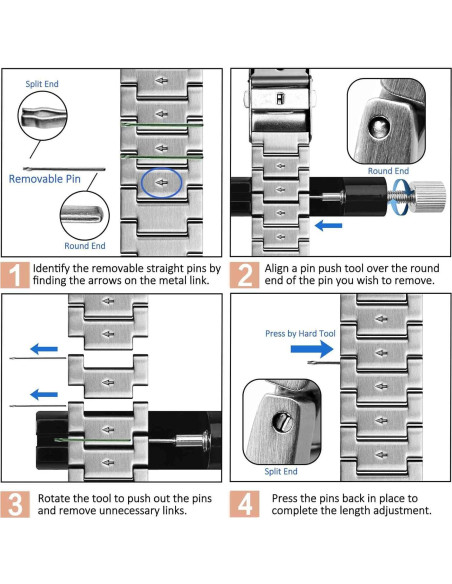 Split End

Removable Pin

Round End

1 Identify the removable straight pins by finding the arrows on the metal link.

Round End

2 Align a pin push tool over the round end of the pin you wish to remove.

3 Rotate the tool to push out the pins and remove unnecessary links.

Press by Hard Tool

Split End

4 Press the pins back in place to complete the length adjustment.