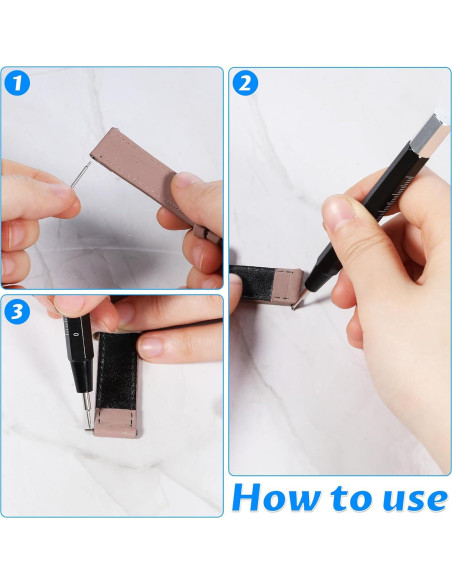 1

2

3

How to use