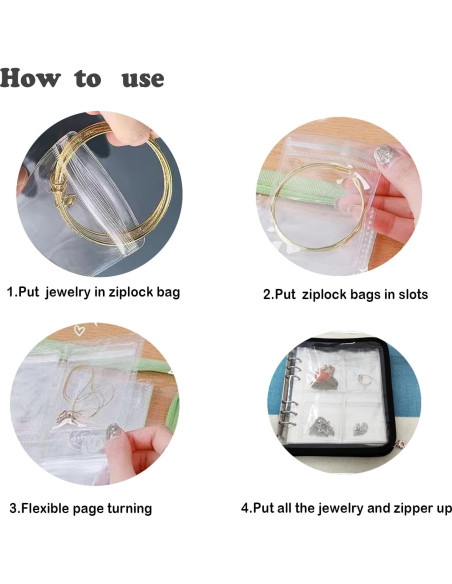 How to use

1.Put jewelry in ziplock bag

2.Put ziplock bags in slots

3.Flexible page turning

4.Put all the jewelry and zipper up