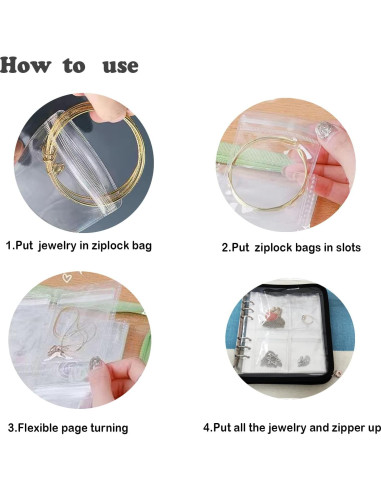 How to use

1.Put jewelry in ziplock bag

2.Put ziplock bags in slots

3.Flexible page turning

4.Put all the jewelry and zipper up