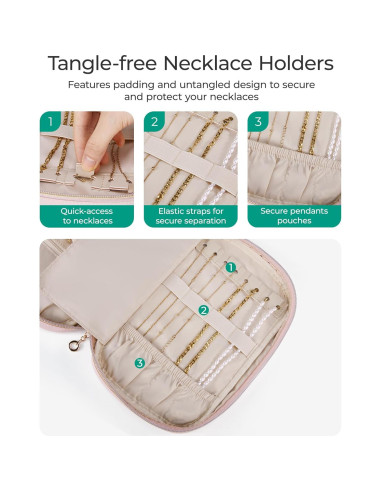 Tangle-free Necklace Holders

Features padding and untangled design to secure and protect your necklaces

1
Quick-access to necklaces

2
Elastic straps for secure separation

3
Secure pendants pouches

1

2

3