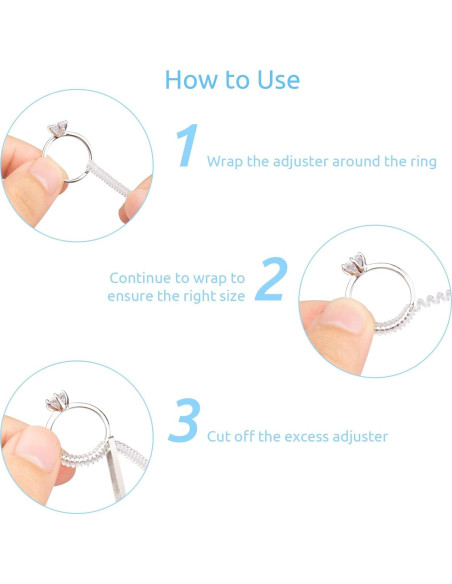 How to Use

1 Wrap the adjuster around the ring

Continue to wrap to ensure the right size 2

3 Cut off the excess adjuster