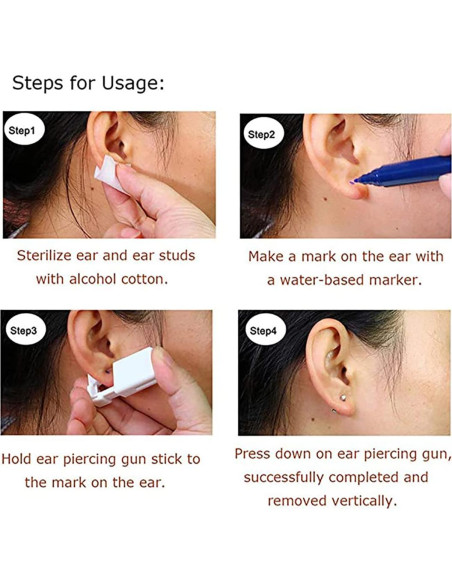 Steps for Usage:

Step1

Sterilize ear and ear studs with alcohol cotton.

Step2

Make a mark on the ear with a water-based marker.

Step3

Hold ear piercing gun stick to the mark on the ear.

Step4

Press down on ear piercing gun, successfully completed and removed vertically.