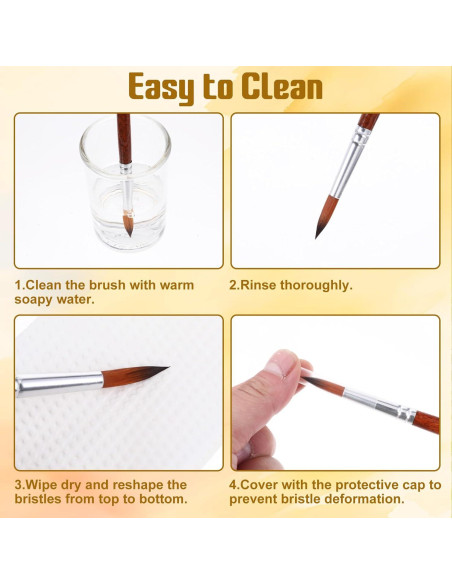 Easy to Clean

1.Clean the brush with warm soapy water.

2.Rinse thoroughly.

3.Wipe dry and reshape the bristles from top to bottom.

4.Cover with the protective cap to prevent bristle deformation.