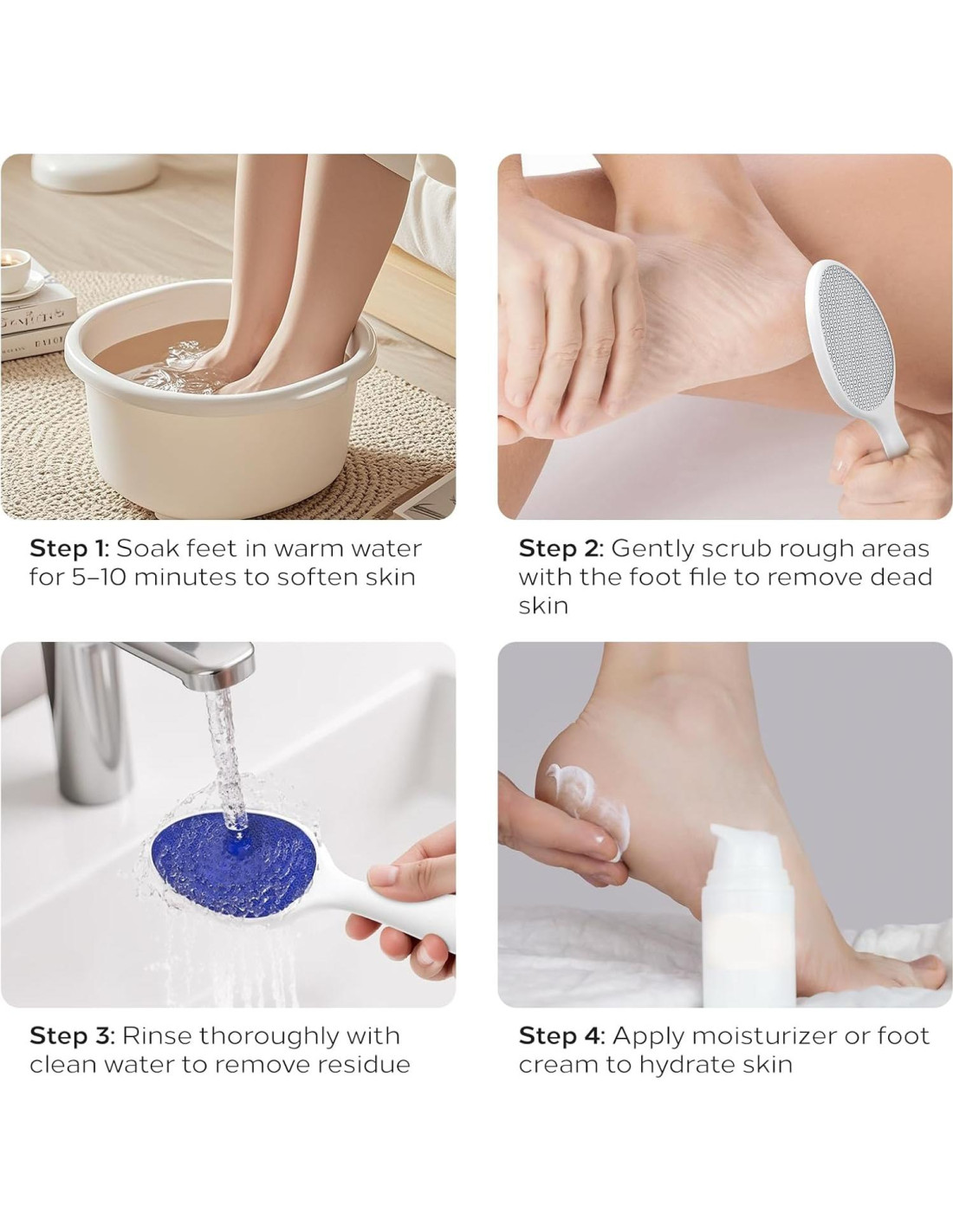 Step 1: Soak feet in warm water for 5–10 minutes to soften skin

Step 2: Gently scrub rough areas with the foot file to remove dead skin

Step 3: Rinse thoroughly with clean water to remove residue

Step 4: Apply moisturizer or foot cream to hydrate skin