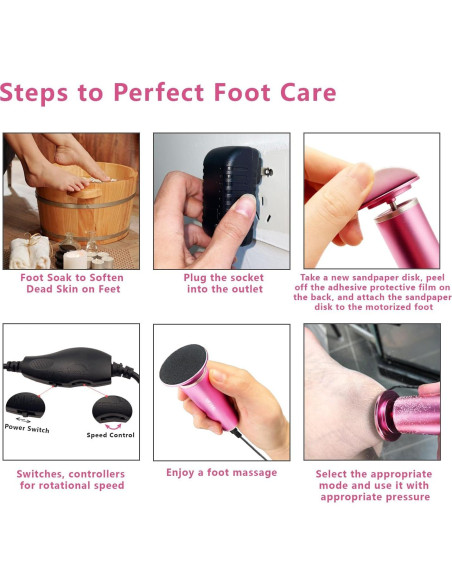 Steps to Perfect Foot Care

Foot Soak to Soften Dead Skin on Feet

Plug the socket into the outlet

Take a new sandpaper disk, peel off the adhesive protective film on the back, and attach the sandpaper disk to the motorized foot

Power Switch

Speed Control

Switches, controllers for rotational speed

Enjoy a foot massage

Select the appropriate mode and use it with appropriate pressure