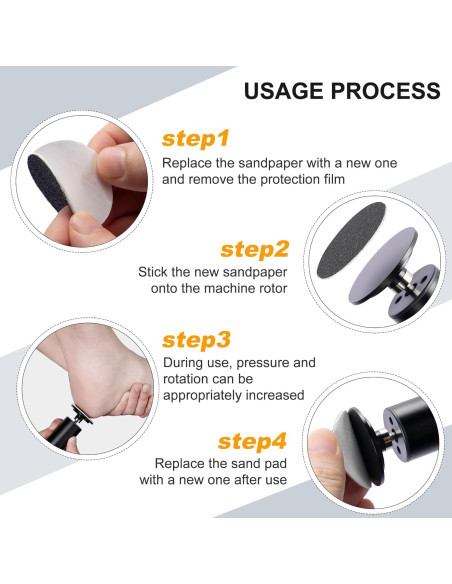 USAGE PROCESS

step1

Replace the sandpaper with a new one and remove the protection film

step2

Stick the new sandpaper onto the machine rotor

step3

During use, pressure and rotation can be appropriately increased

step4

Replace the sand pad with a new one after use