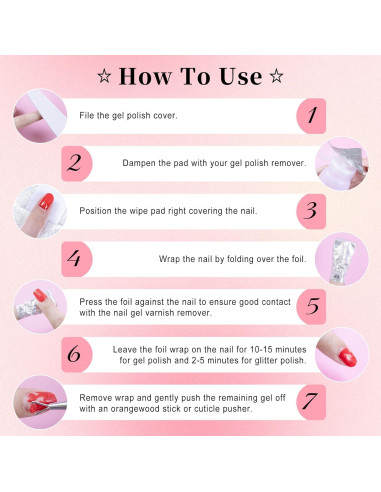 ☆ How To Use ☆

File the gel polish cover.

1

2

Dampen the pad with your gel polish remover.

Position the wipe pad right covering the nail.

3

4

Wrap the nail by folding over the foil.

Press the foil against the nail to ensure good contact with the nail gel varnish remover.

5

6

Leave the foil wrap on the nail for 10-15 minutes for gel polish and 2-5 minutes for glitter polish.

Remove wrap and gently push the remaining gel off with an orangewood stick or cuticle pusher.

7